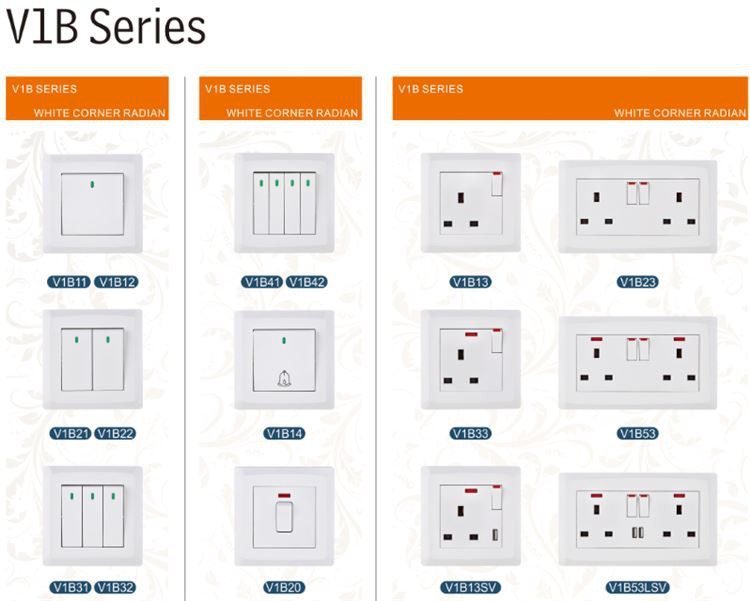 V1B Series

V1B SERIES
WHITE CORNER RADIAN

V1B11 V1B12

V1B21 V1B22

V1B31 V1B32

V1B SERIES
WHITE CORNER RADIAN

V1B41 V1B42

V1B14

V1B20

V1B SERIES
WHITE CORNER RADIAN

V1B13

V1B23

V1B33

V1B53

V1B13SV

V1B53LSV